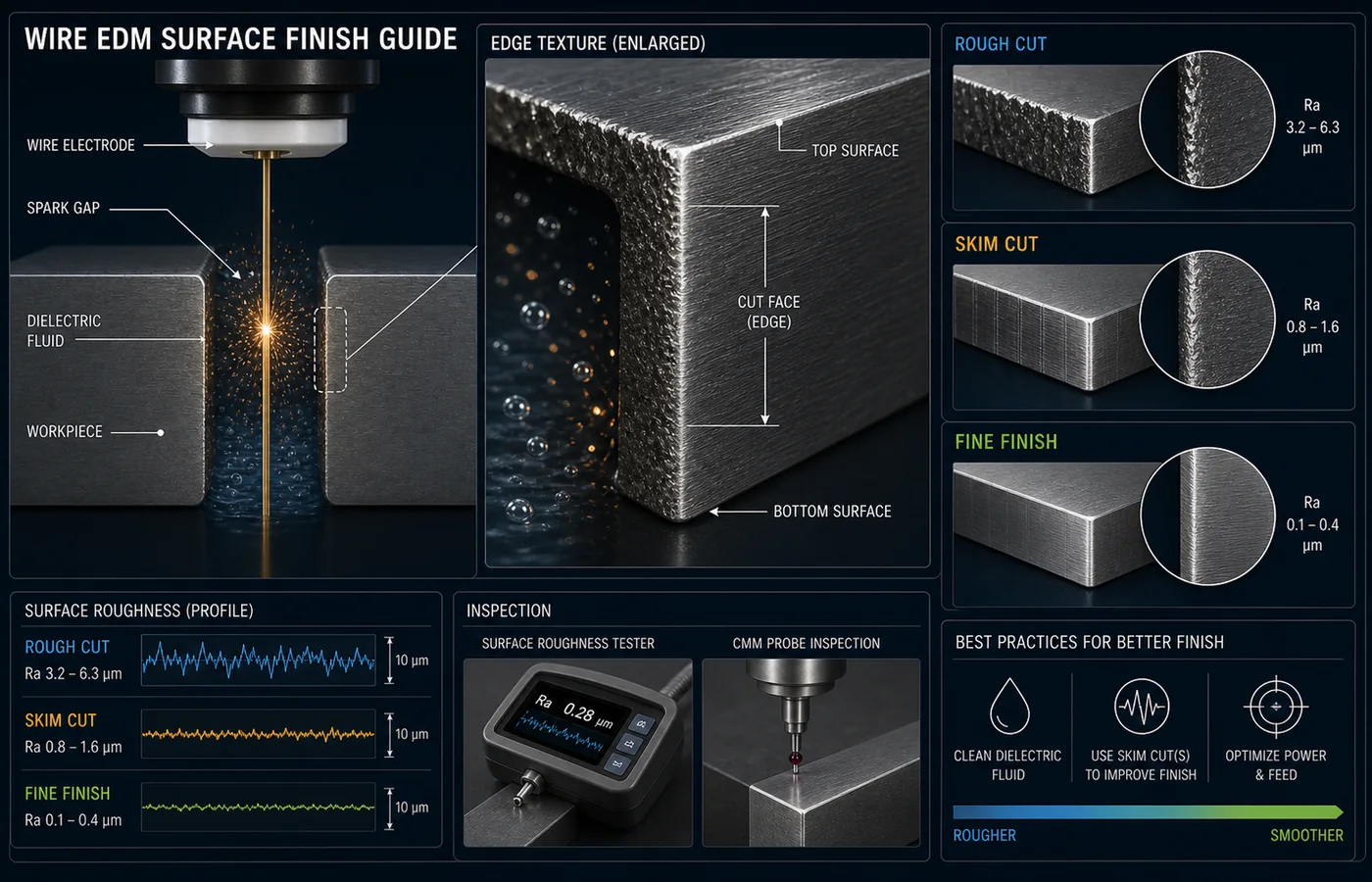 WIRE EDM SURFACE FINISH GUIDE

WIRE ELECTRODE

SPARK GAP

DIELECTRIC FLUID

WORKPIECE

EDGE TEXTURE (ENLARGED)

TOP SURFACE

CUT FACE (EDGE)

BOTTOM SURFACE

ROUGH CUT

Ra 3.2 – 6.3 µm

SKIM CUT

Ra 0.8 – 1.6 µm

FINE FINISH

Ra 0.1 – 0.4 µm

SURFACE ROUGHNESS (PROFILE)

ROUGH CUT
Ra 3.2 – 6.3 µm
10 µm

SKIM CUT
Ra 0.8 – 1.6 µm
10 µm

FINE FINISH
Ra 0.1 – 0.4 µm
10 µm

INSPECTION

SURFACE ROUGHNESS TESTER

Ra 0.28 µm

CMM PROBE INSPECTION

BEST PRACTICES FOR BETTER FINISH

CLEAN DIELECTRIC FLUID

USE SKIM CUT(S) TO IMPROVE FINISH

OPTIMIZE POWER & FEED

ROUGHER

SMOOTHER