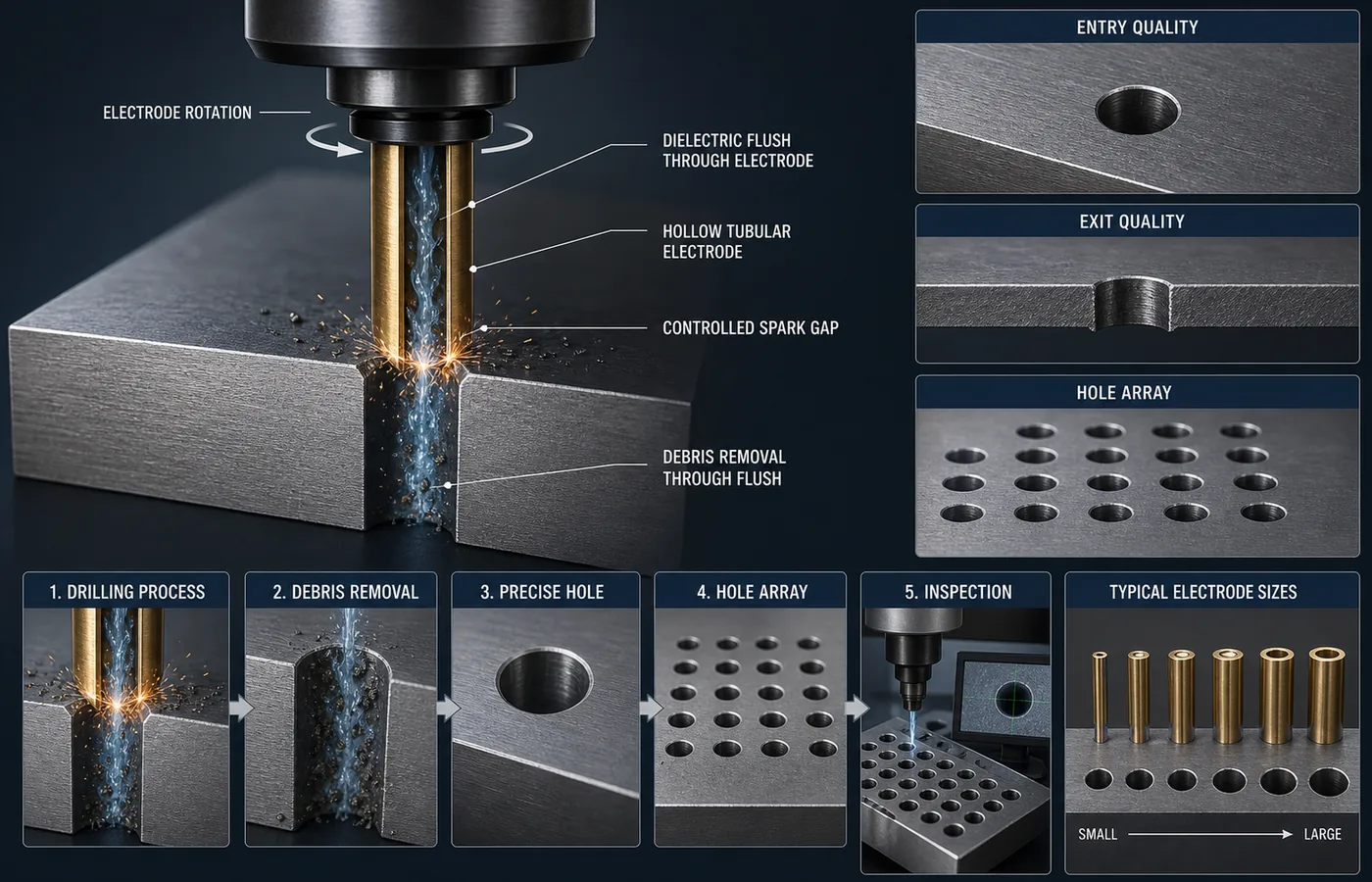 ELECTRODE ROTATION

DIELECTRIC FLUSH THROUGH ELECTRODE

HOLLOW TUBULAR ELECTRODE

CONTROLLED SPARK GAP

DEBRIS REMOVAL THROUGH FLUSH

ENTRY QUALITY

EXIT QUALITY

HOLE ARRAY

1. DRILLING PROCESS

2. DEBRIS REMOVAL

3. PRECISE HOLE

4. HOLE ARRAY

5. INSPECTION

TYPICAL ELECTRODE SIZES

SMALL

LARGE