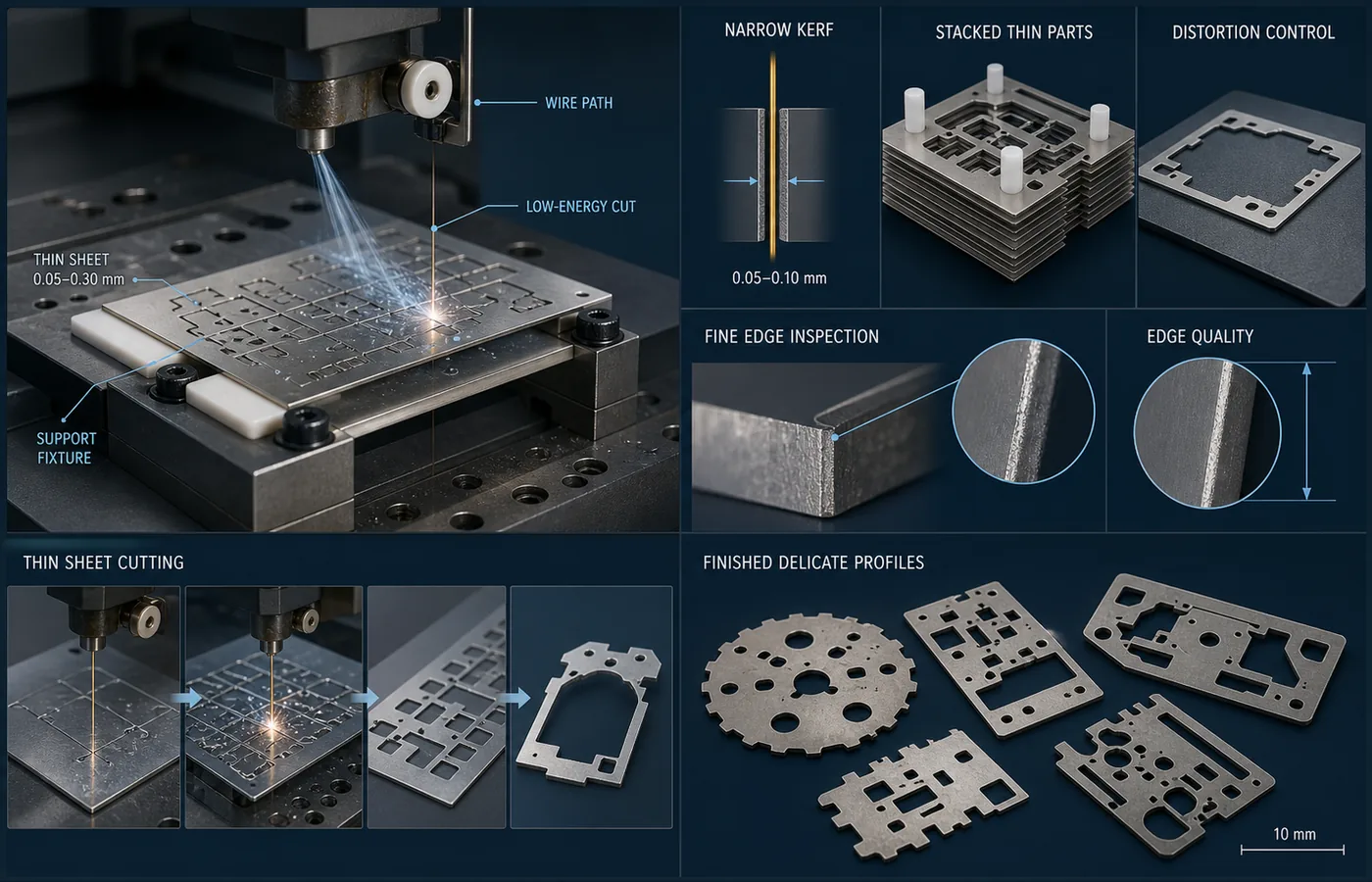 WIRE PATH

LOW-ENERGY CUT

THIN SHEET
0.05–0.30 mm

SUPPORT
FIXTURE

NARROW KERF

0.05–0.10 mm

STACKED THIN PARTS

DISTORTION CONTROL

FINE EDGE INSPECTION

EDGE QUALITY

THIN SHEET CUTTING

FINISHED DELICATE PROFILES

10 mm