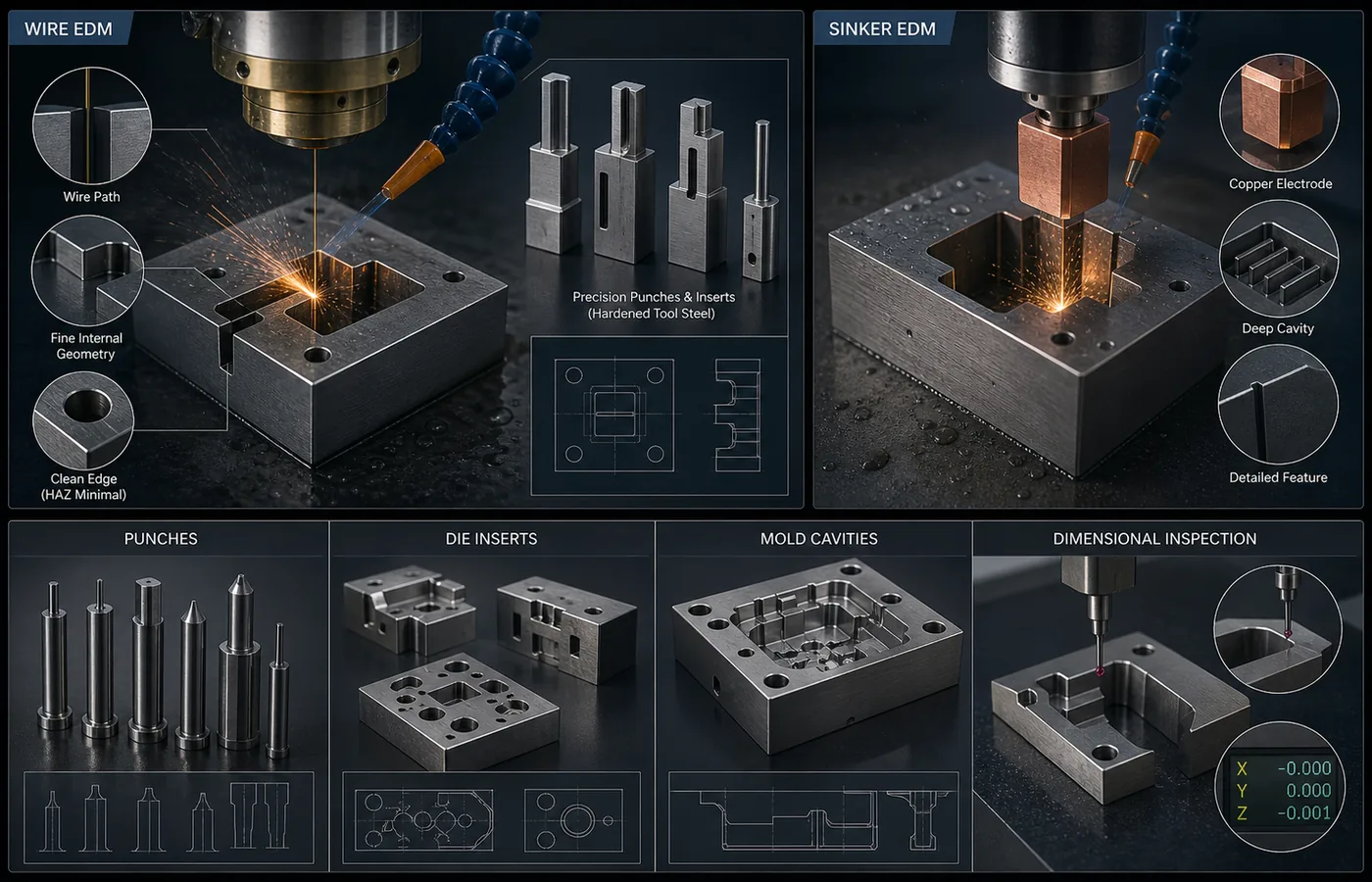 WIRE EDM

Wire Path

Fine Internal Geometry

Clean Edge (HAZ Minimal)

Precision Punches & Inserts (Hardened Tool Steel)

SINKER EDM

Copper Electrode

Deep Cavity

Detailed Feature

PUNCHES

DIE INSERTS

MOLD CAVITIES

DIMENSIONAL INSPECTION

X -0.000
Y 0.000
Z -0.001