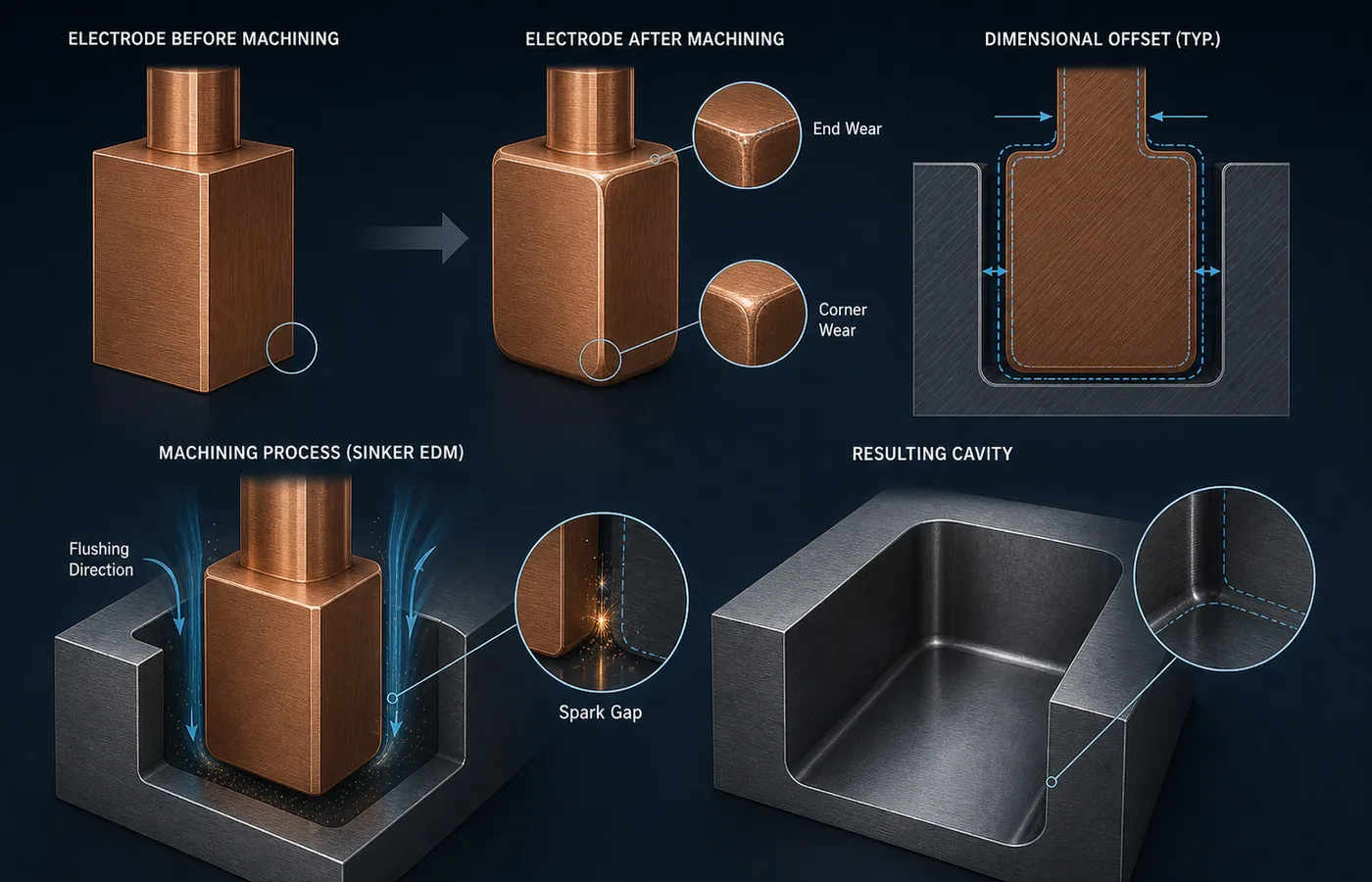 ELECTRODE BEFORE MACHINING

ELECTRODE AFTER MACHINING

End Wear

Corner Wear

DIMENSIONAL OFFSET (TYP.)

MACHINING PROCESS (SINKER EDM)

Flushing Direction

Spark Gap

RESULTING CAVITY